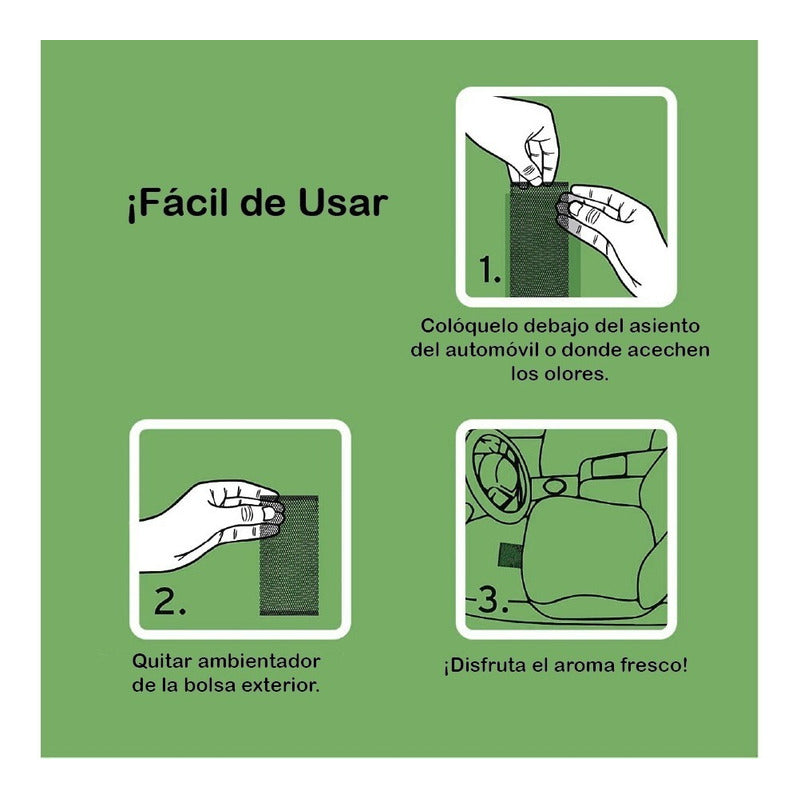 ¡Fácil de Usar

1.

Colóquelo debajo del asiento del automóvil o donde acechen los olores.

2.

Quitar ambientador de la bolsa exterior.

3.

¡Disfruta el aroma fresco!