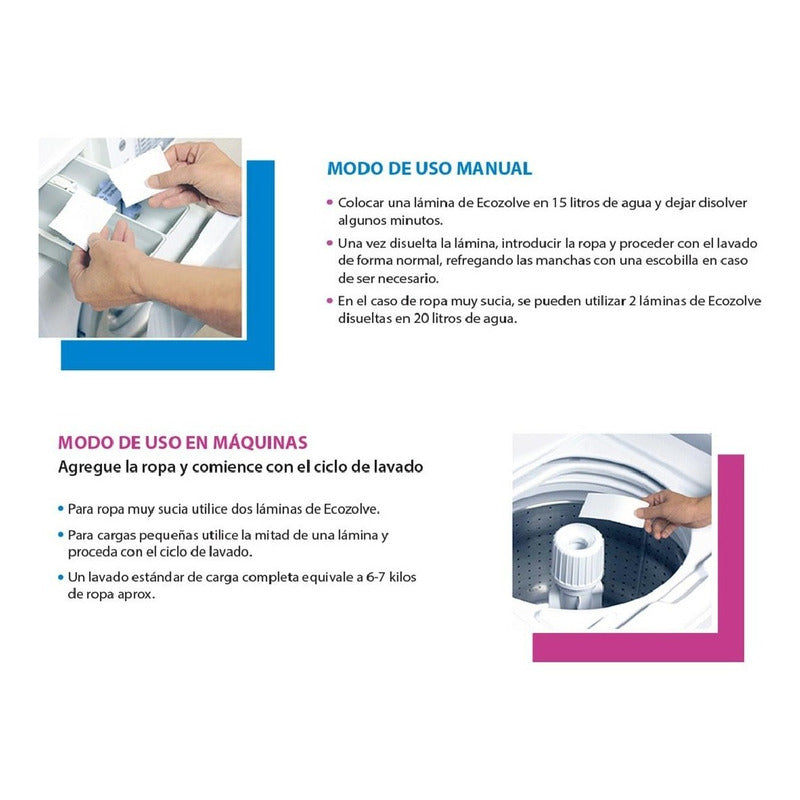 MODO DE USO MANUAL

• Colocar una lámina de Ecozolve en 15 litros de agua y dejar disolver algunos minutos.

• Una vez disuelta la lámina, introducir la ropa y proceder con el lavado de forma normal, refregando las manchas con una escobilla en caso de ser necesario.

• En el caso de ropa muy sucia, se pueden utilizar 2 láminas de Ecozolve disueltas en 20 litros de agua.

MODO DE USO EN MÁQUINAS

Agregue la ropa y comience con el ciclo de lavado

• Para ropa muy sucia utilice dos láminas de Ecozolve.

• Para cargas pequeñas utilice la mitad de una lámina y proceda con el ciclo de lavado.

• Un lavado estándar de carga completa equivale a 6-7 kilos de ropa aprox.