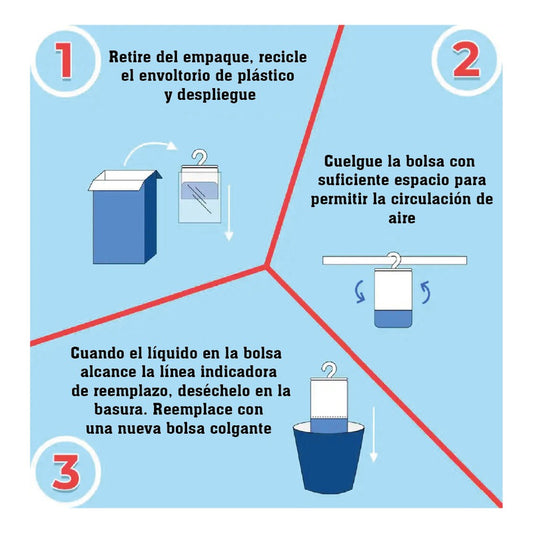 1

Retire del empaque, recicle el envoltorio de plástico y despliegue

2

Cuelgue la bolsa con suficiente espacio para permitir la circulación de aire

Cuando el líquido en la bolsa alcance la línea indicadora de reemplazo, deséchelo en la basura. Reemplace con una nueva bolsa colgante

3