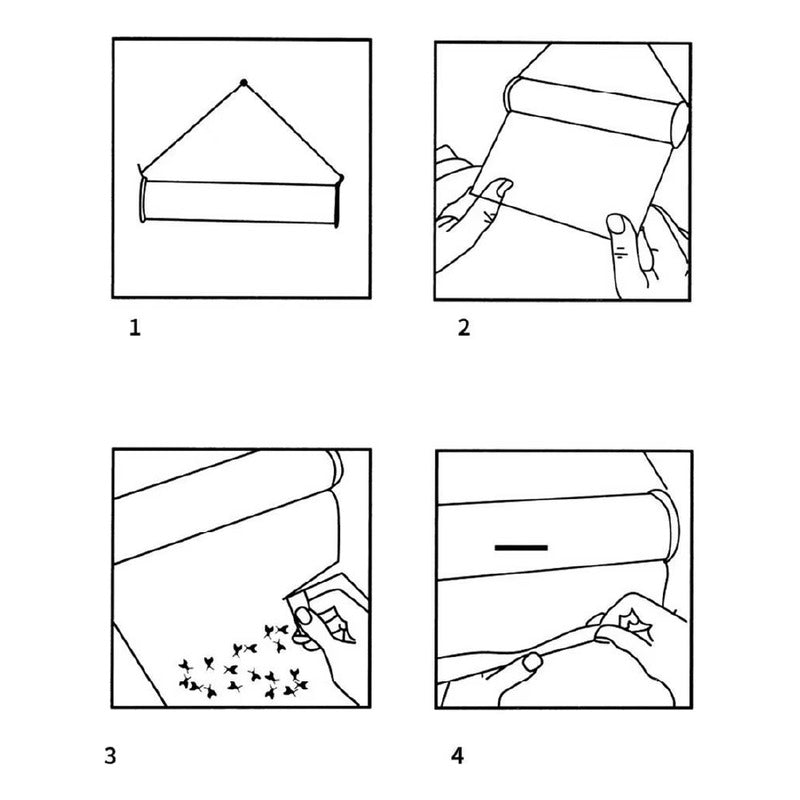 1

2

3

4