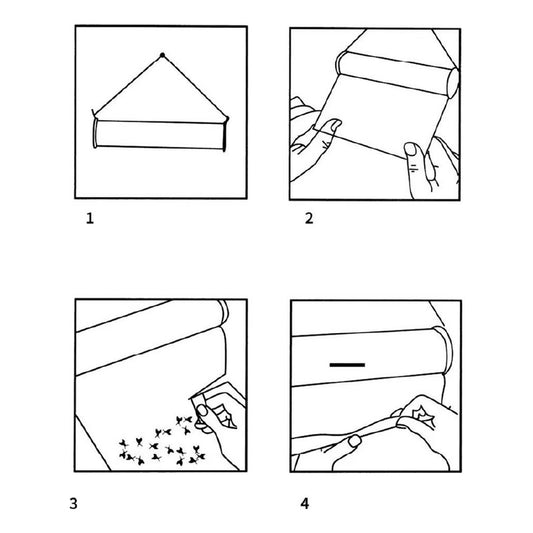 1

2

3

4