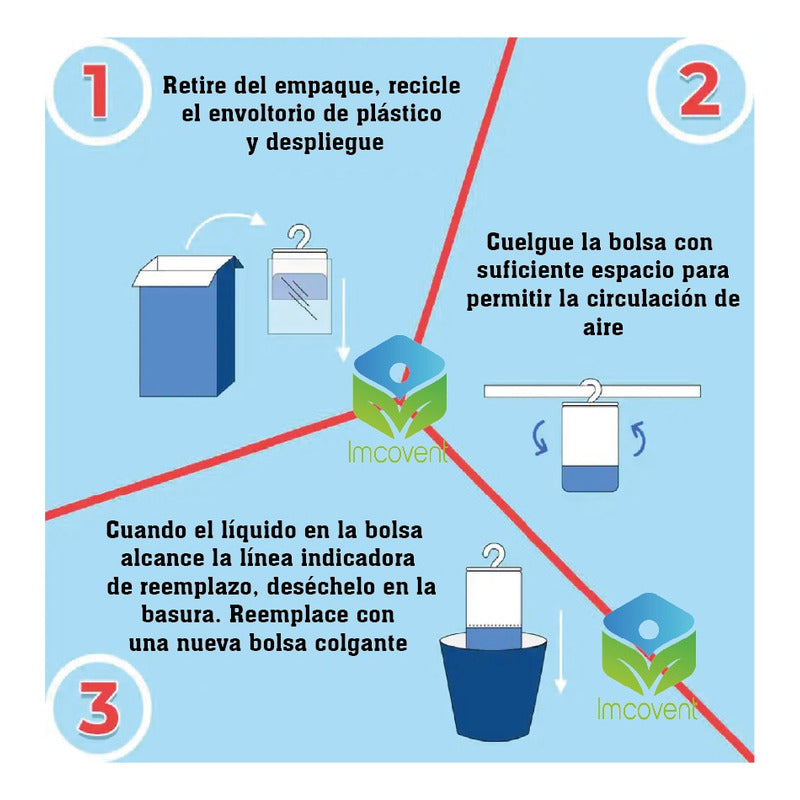 1

Retire del empaque, recicle el envoltorio de plástico y despliegue

2

Cuelgue la bolsa con suficiente espacio para permitir la circulación de aire

Imcovent

Cuando el líquido en la bolsa alcance la línea indicadora de reemplazo, deséchelo en la basura. Reemplace con una nueva bolsa colgante

3

Imcovent