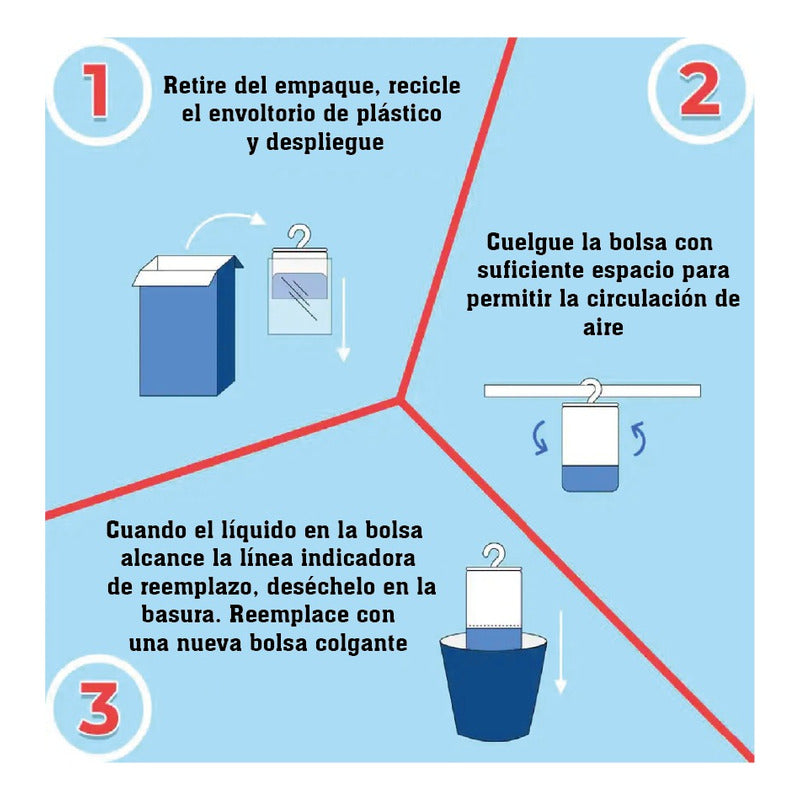 1

Retire del empaque, recicle el envoltorio de plástico y despliegue

2

Cuelgue la bolsa con suficiente espacio para permitir la circulación de aire

Cuando el líquido en la bolsa alcance la línea indicadora de reemplazo, deséchelo en la basura. Reemplace con una nueva bolsa colgante

3