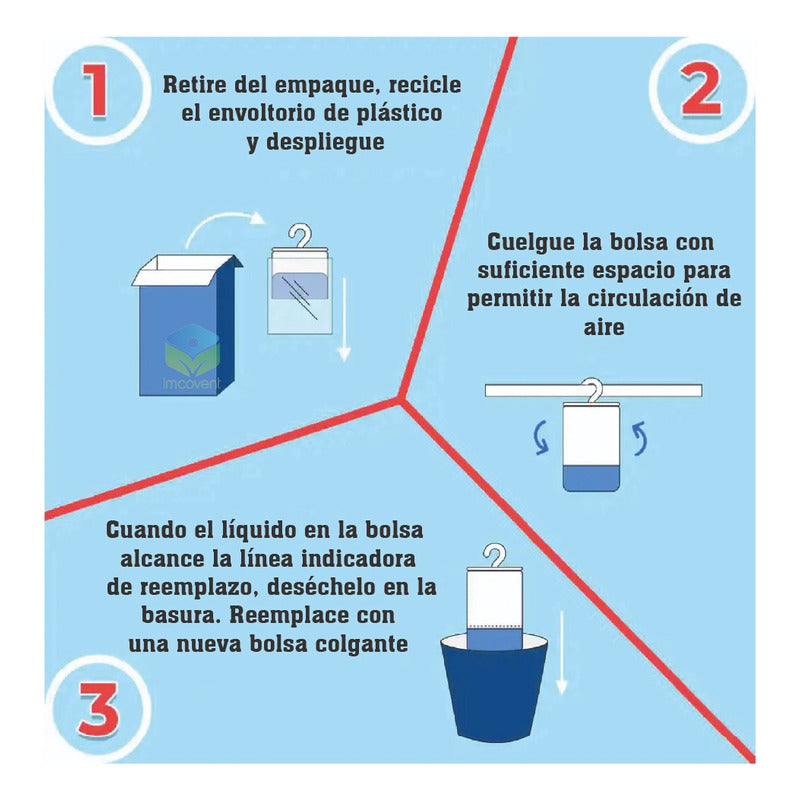 1

Retire del empaque, recicle el envoltorio de plástico y despliegue

imcovent

2

Cuelgue la bolsa con suficiente espacio para permitir la circulación de aire

Cuando el líquido en la bolsa alcance la línea indicadora de reemplazo, deséchelo en la basura. Reemplace con una nueva bolsa colgante

3