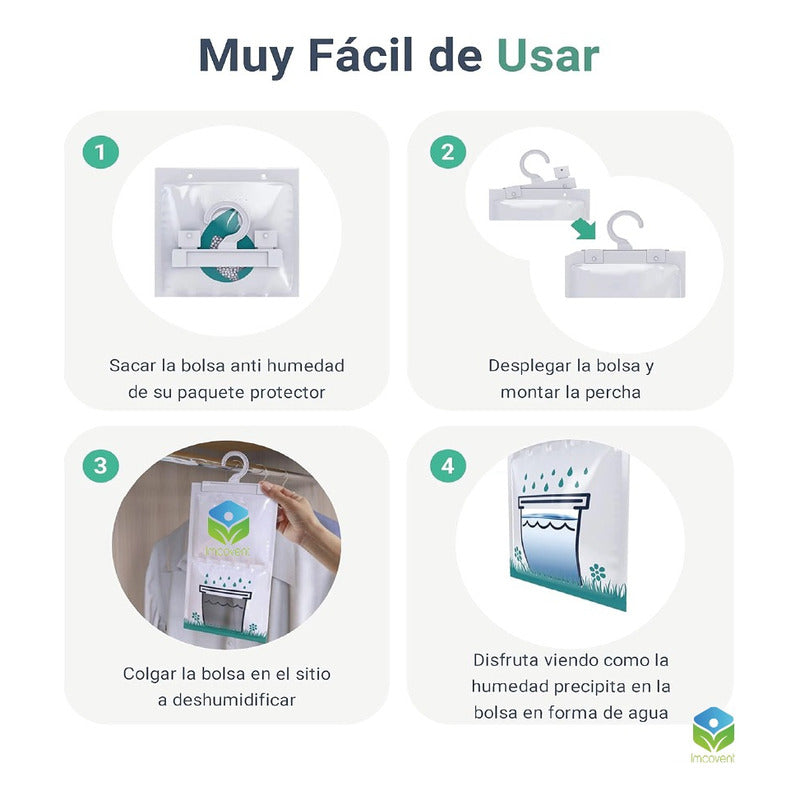 Muy Fácil de Usar

1

Sacar la bolsa anti humedad de su paquete protector

2

Desplegar la bolsa y montar la percha

3

Imcovent

Colgar la bolsa en el sitio a deshumidificar

4

Disfruta viendo como la humedad precipita en la bolsa en forma de agua

Imcovent