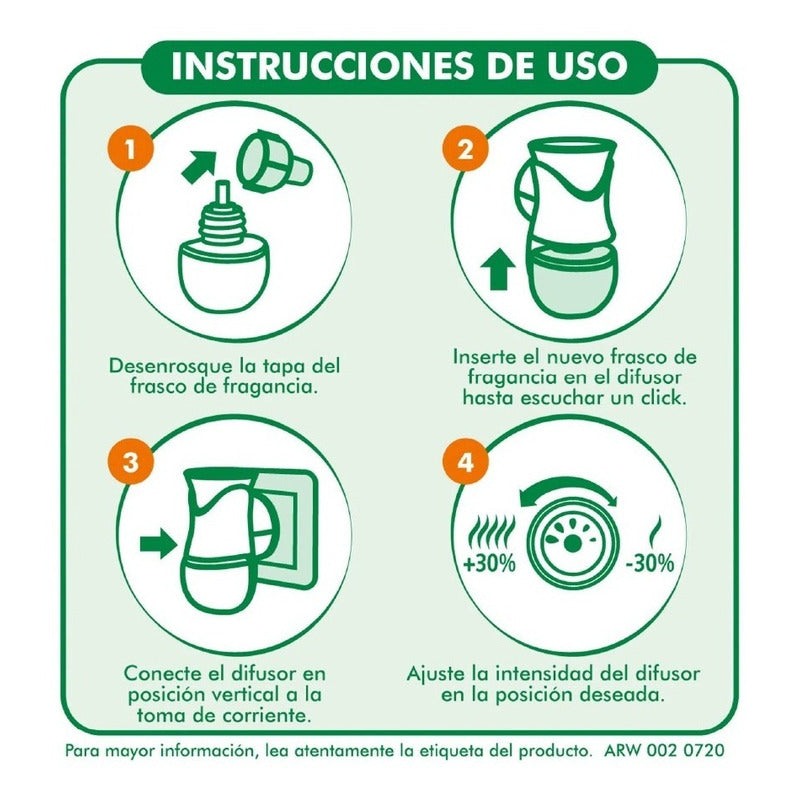 INSTRUCCIONES DE USO

1

Desenrosque la tapa del frasco de fragancia.

2

Inserte el nuevo frasco de fragancia en el difusor hasta escuchar un click.

3

Conecte el difusor en posición vertical a la toma de corriente.

4

+30%

-30%

Ajuste la intensidad del difusor en la posición deseada.

Para mayor información, lea atentamente la etiqueta del producto. ARW 002 0720