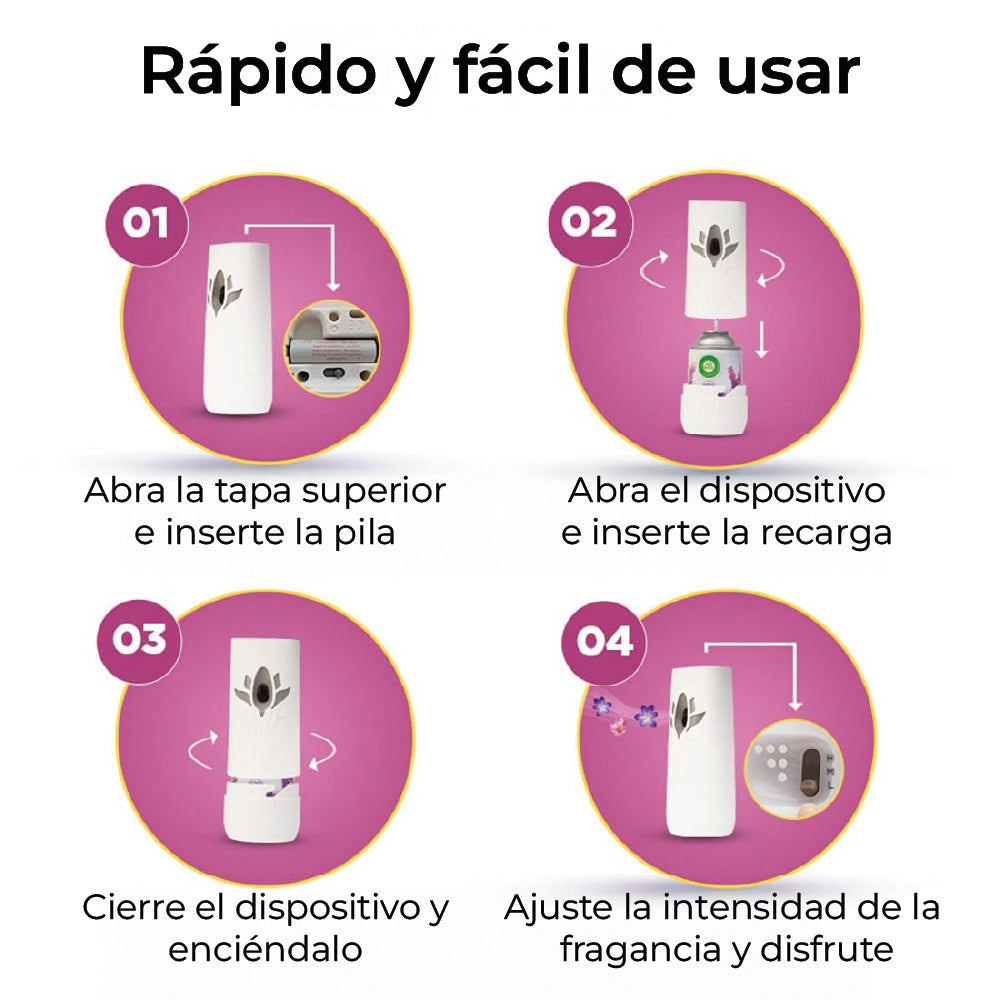 Rápido y fácil de usar

01

Abra la tapa superior e inserte la pila

02

Abra el dispositivo e inserte la recarga

03

Cierre el dispositivo y enciéndalo

04

H
M
L

Ajuste la intensidad de la fragancia y disfrute